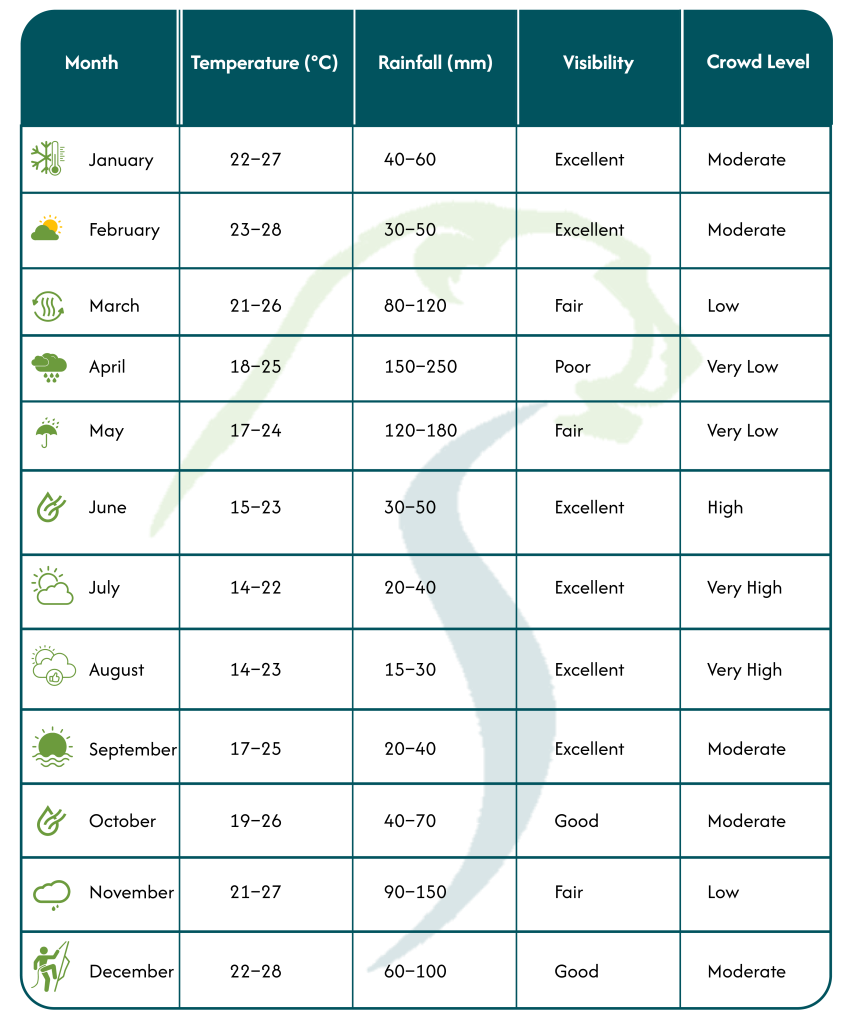 | Month | Temperature (°C) | Rainfall (mm) | Visibility | Crowd Level |
|---|---|---|---|---|
| January | 22–27 | 40–60 | Excellent | Moderate |
| February | 23–28 | 30–50 | Excellent | Moderate |
| March | 21–26 | 80–120 | Fair | Low |
| April | 18–25 | 150–250 | Poor | Very Low |
| May | 17–24 | 120–180 | Fair | Very Low |
| June | 15–23 | 30–50 | Excellent | High |
| July | 14–22 | 20–40 | Excellent | Very High |
| August | 14–23 | 15–30 | Excellent | Very High |
| September | 17–25 | 20–40 | Excellent | Moderate |
| October | 19–26 | 40–70 | Good | Moderate |
| November | 21–27 | 90–150 | Fair | Low |
| December | 22–28 | 60–100 | Good | Moderate |